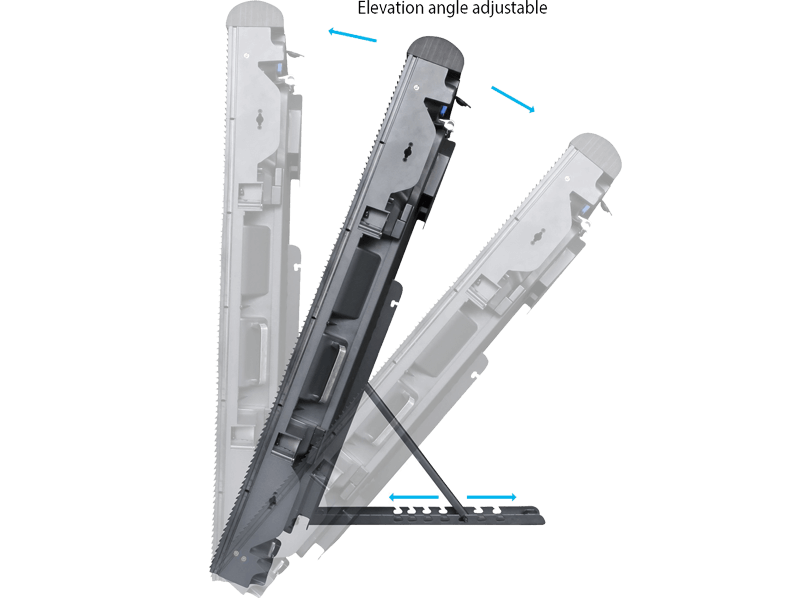 Elevation angle adjustable